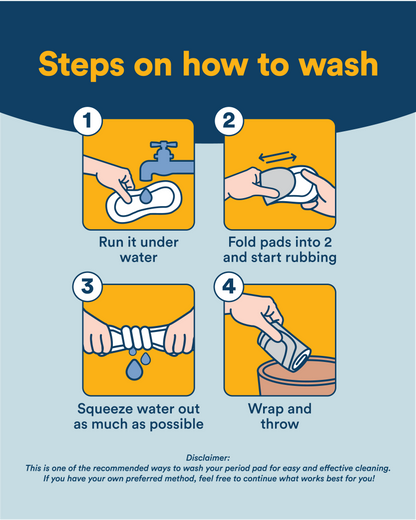 Steps on how to wash

1

Run it under water

2

Fold pads into 2 and start rubbing

3

Squeeze water out as much as possible

4

Wrap and throw

Disclaimer:
This is one of the recommended ways to wash your period pad for easy and effective cleaning. If you have your own preferred method, feel free to continue what works best for you!