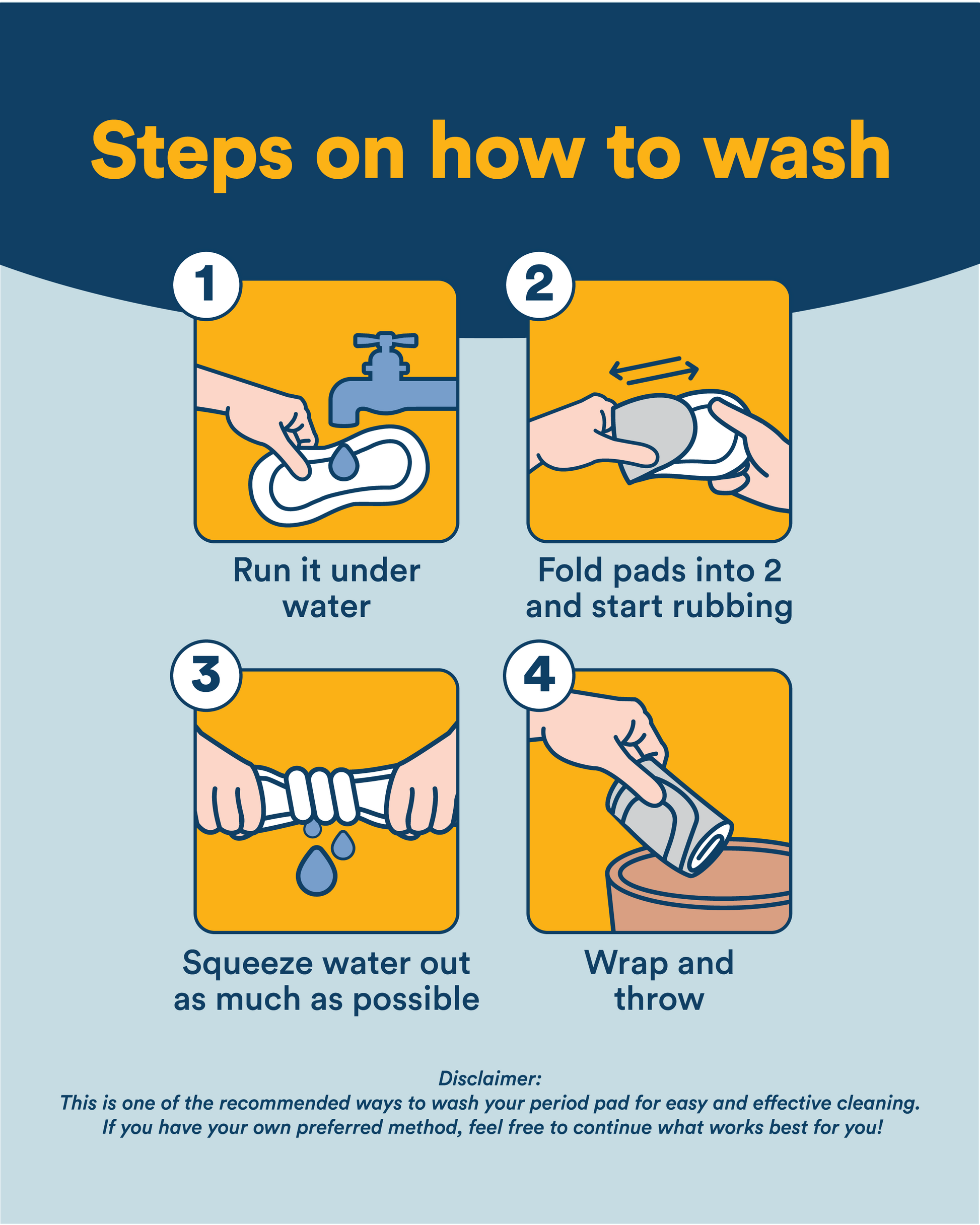 Steps on how to wash

1

Run it under water

2

Fold pads into 2 and start rubbing

3

Squeeze water out as much as possible

4

Wrap and throw

Disclaimer:
This is one of the recommended ways to wash your period pad for easy and effective cleaning. If you have your own preferred method, feel free to continue what works best for you!